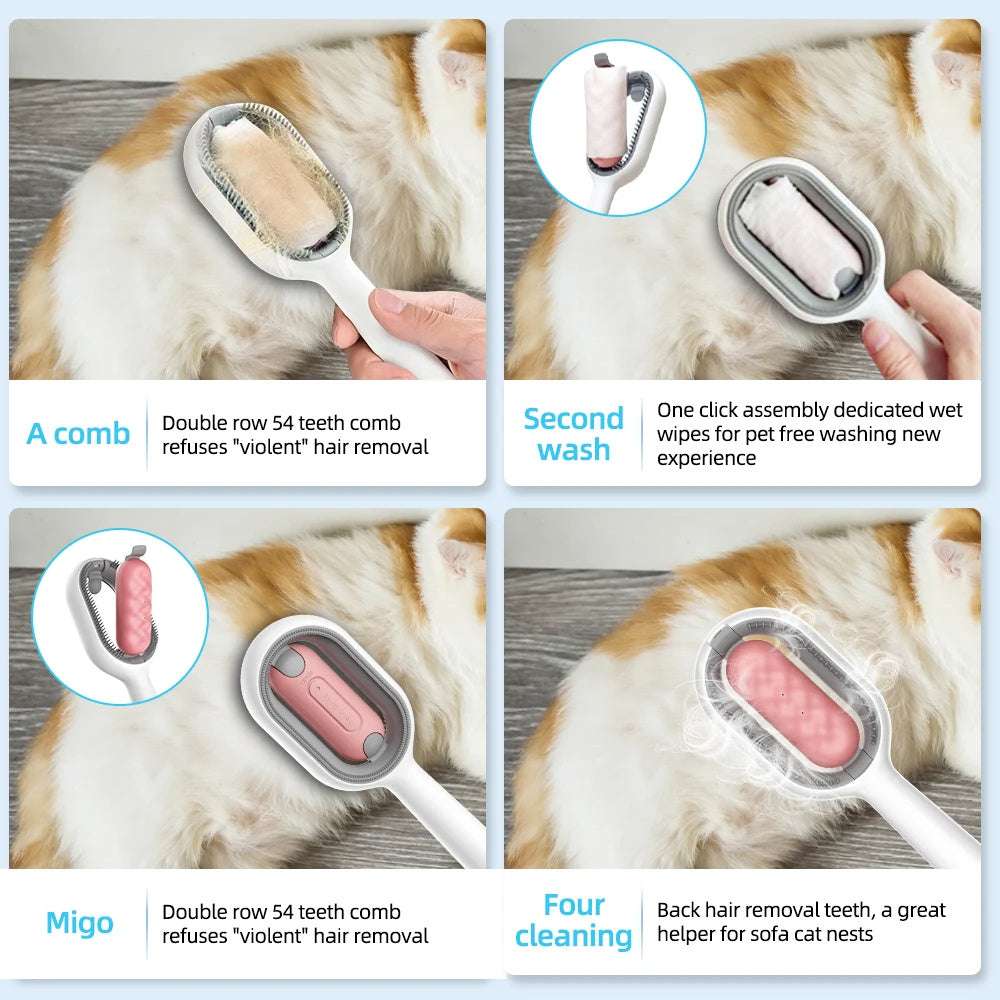 A comb

Double row 54 teeth comb refuses "violent" hair removal

Second wash

One click assembly dedicated wet wipes for pet free washing new experience

Migo

Double row 54 teeth comb refuses "violent" hair removal

Four cleaning

Back hair removal teeth, a great helper for sofa cat nests