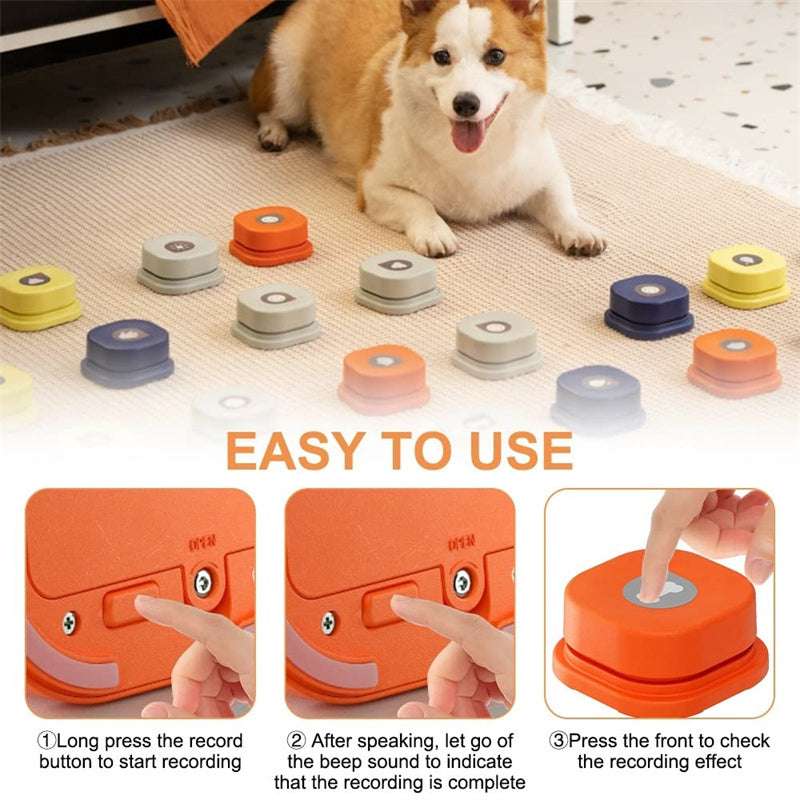 EASY TO USE

OPEN

OPEN

①Long press the record button to start recording

② After speaking, let go of the beep sound to indicate that the recording is complete

③Press the front to check the recording effect